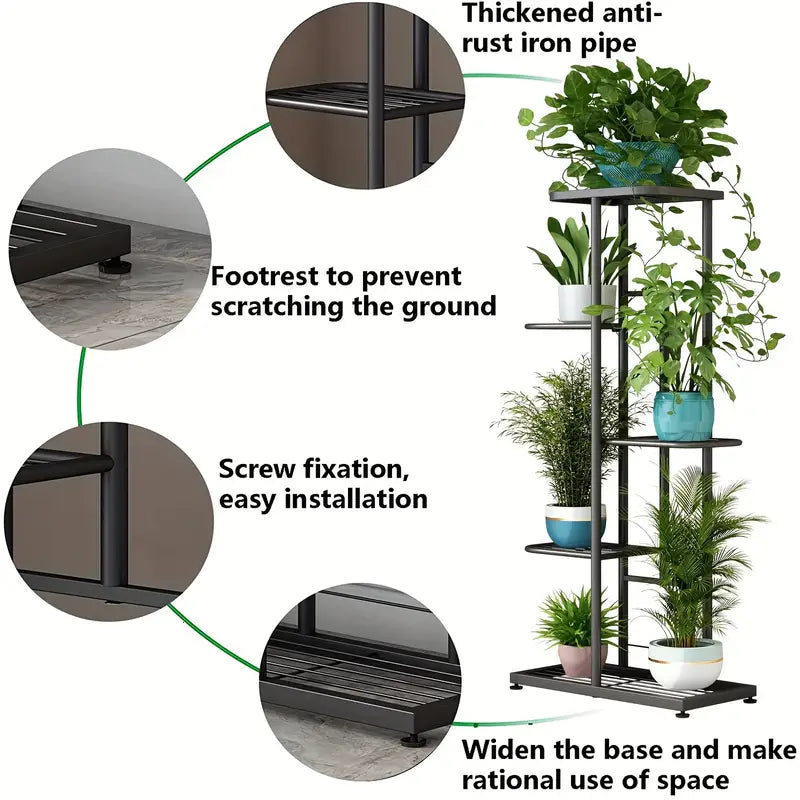 Thickened anti-rust iron pipe

Footrest to prevent scratching the ground

Screw fixation, easy installation

Widen the base and make rational use of space